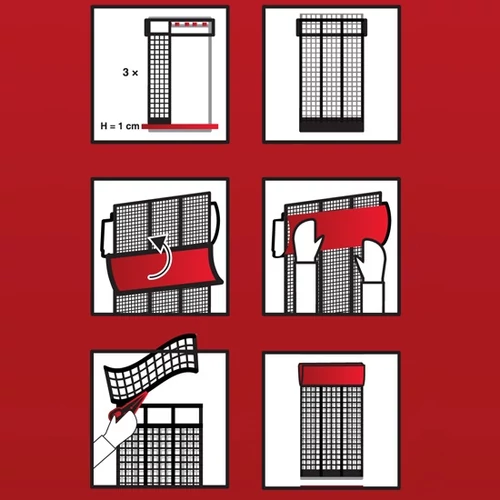 3 ×

H = 1 cm