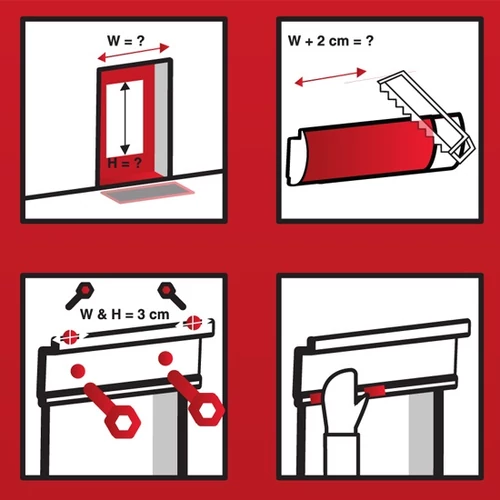 W = ?

H = ?

W + 2 cm = ?

W & H = 3 cm